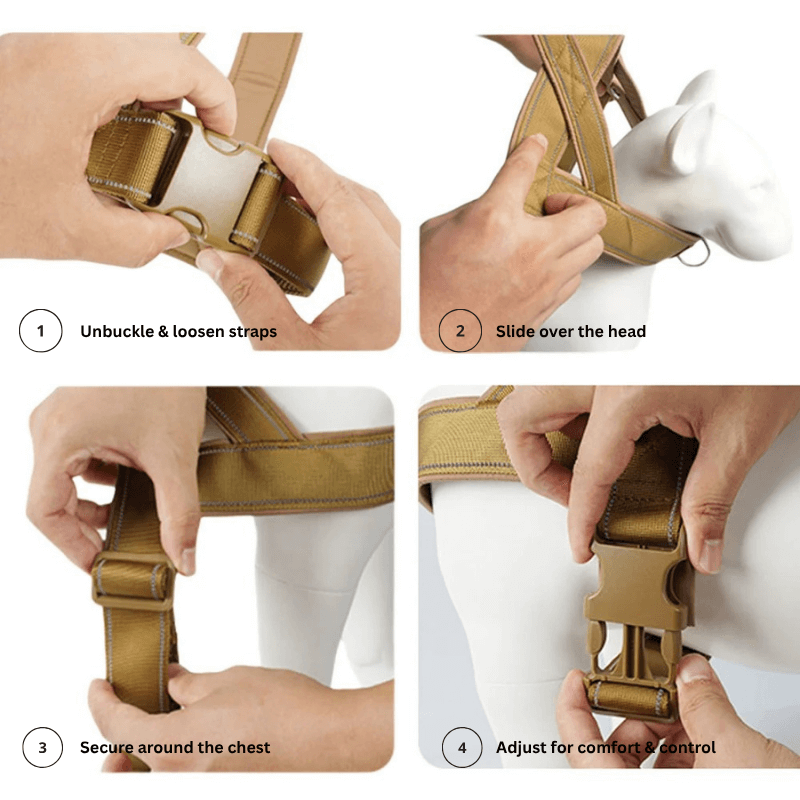 1 Unbuckle & loosen straps

2 Slide over the head

3 Secure around the chest

4 Adjust for comfort & control